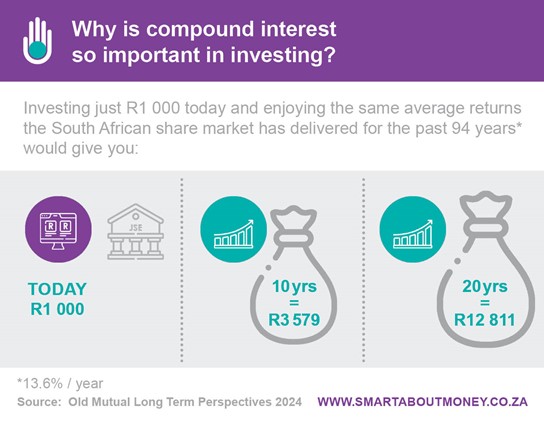 Why is compound interest so important in investing?

Investing just R1 000 today and enjoying the same average returns the South African share market has delivered for the past 94 years* would give you:

R R

JSE

TODAY
R1 000

10 yrs
=
R3 579

20 yrs
=
R12 811

*13.6% / year

Source: Old Mutual Long Term Perspectives 2024

WWW.SMARTABOUTMONEY.CO.ZA