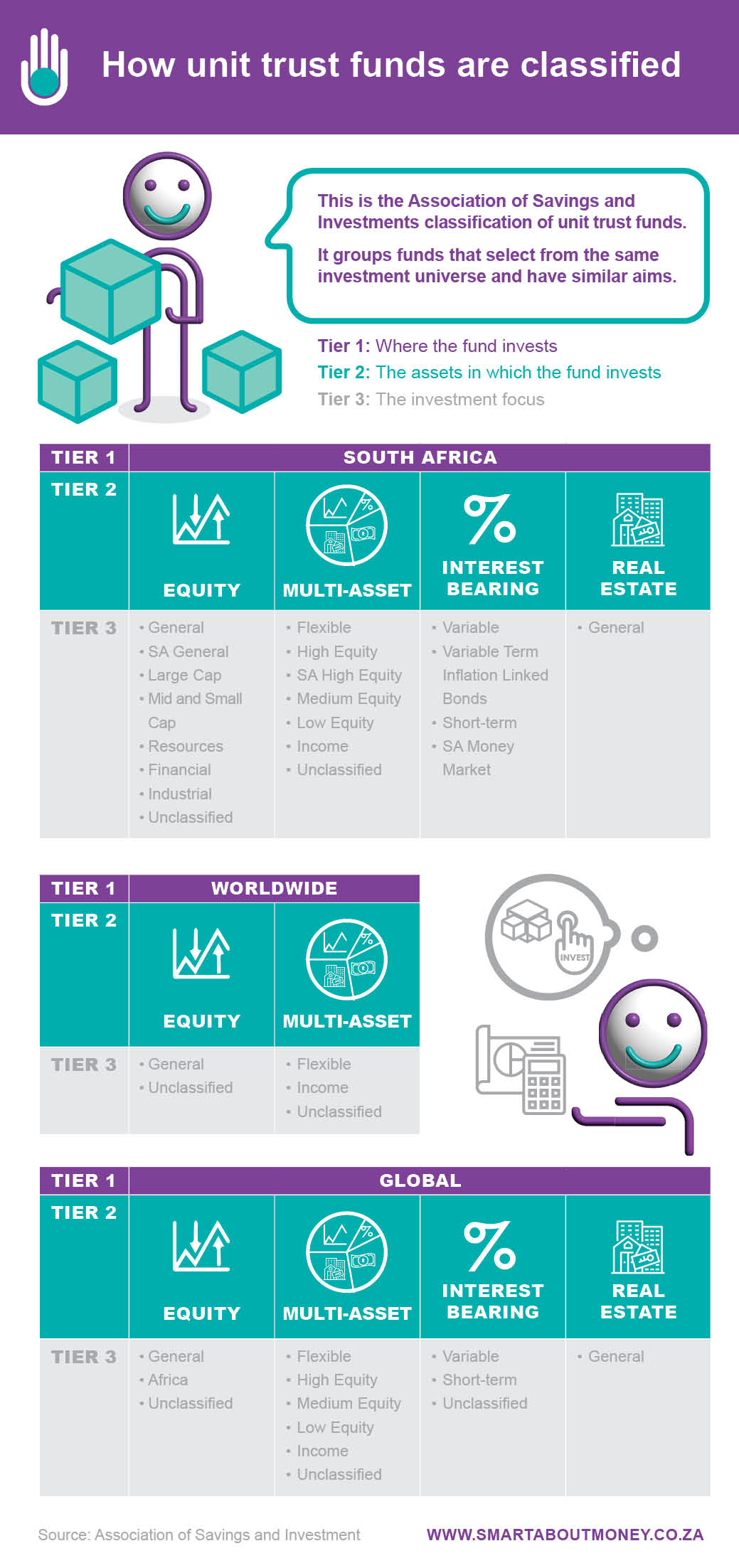 How unit trust funds are classified

This is the Association of Savings and Investments classification of unit trust funds.

It groups funds that select from the same investment universe and have similar aims.

Tier 1: Where the fund invests
Tier 2: The assets in which the fund invests
Tier 3: The investment focus

| TIER 1 | SOUTH AFRICA | | | |
|---|---|---|---|---|
| TIER 2 | EQUITY | MULTI-ASSET | INTEREST BEARING | REAL ESTATE |
| TIER 3 | • General • SA General • Large Cap • Mid and Small Cap • Resources • Financial • Industrial • Unclassified | • Flexible • High Equity • SA High Equity • Medium Equity • Low Equity • Income • Unclassified | • Variable • Variable Term Inflation Linked Bonds • Short-term • SA Money Market | • General |

| TIER 1 | WORLDWIDE | |
|---|---|---|
| TIER 2 | EQUITY | MULTI-ASSET |
| TIER 3 | • General • Unclassified | • Flexible • Income • Unclassified |

INVEST

| TIER 1 | GLOBAL | | | |
|---|---|---|---|---|
| TIER 2 | EQUITY | MULTI-ASSET | INTEREST BEARING | REAL ESTATE |
| TIER 3 | • General • Africa • Unclassified | • Flexible • High Equity • Medium Equity • Low Equity • Income • Unclassified | • Variable • Short-term • Unclassified | • General |

Source: Association of Savings and Investment
WWW.SMARTABOUTMONEY.CO.ZA