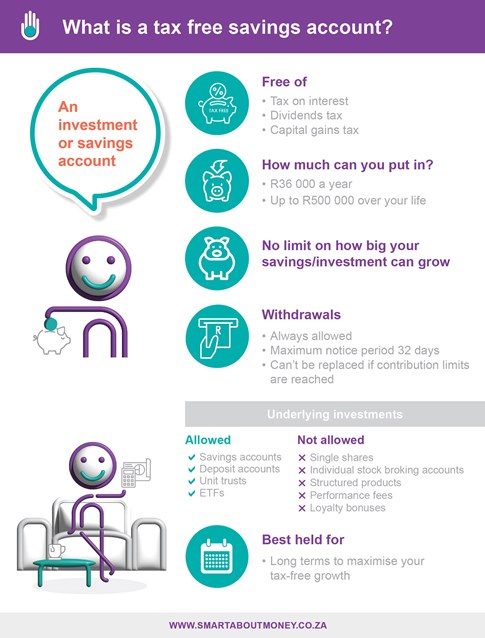 What is a tax free savings account?

An investment or savings account

TAX FREE

Free of
• Tax on interest
• Dividends tax
• Capital gains tax

How much can you put in?
• R36 000 a year
• Up to R500 000 over your life

No limit on how big your savings/investment can grow

R

Withdrawals
• Always allowed
• Maximum notice period 32 days
• Can't be replaced if contribution limits are reached

Underlying investments

Allowed
✔ Savings accounts
✔ Deposit accounts
✔ Unit trusts
✔ ETFs

Not allowed
✕ Single shares
✕ Individual stock broking accounts
✕ Structured products
✕ Performance fees
✕ Loyalty bonuses

Best held for
• Long terms to maximise your tax-free growth

WWW.SMARTABOUTMONEY.CO.ZA