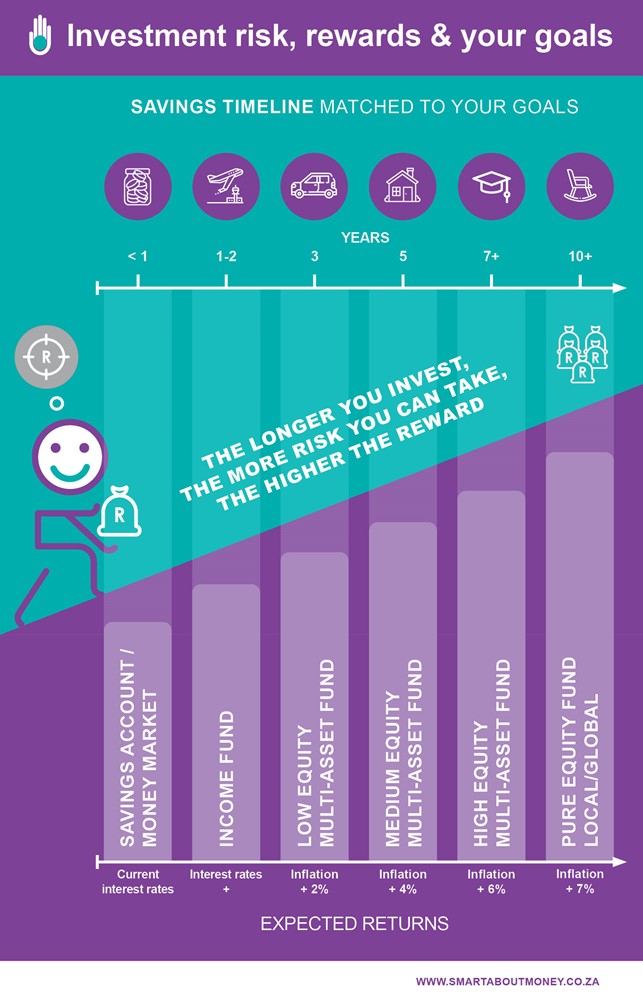 Investment risk, rewards & your goals

SAVINGS TIMELINE MATCHED TO YOUR GOALS

YEARS

< 1
1-2
3
5
7+
10+

R

R

R R R

THE LONGER YOU INVEST, THE MORE RISK YOU CAN TAKE, THE HIGHER THE REWARD

SAVINGS ACCOUNT / MONEY MARKET
INCOME FUND
LOW EQUITY MULTI-ASSET FUND
MEDIUM EQUITY MULTI-ASSET FUND
HIGH EQUITY MULTI-ASSET FUND
PURE EQUITY FUND LOCAL/GLOBAL

Current interest rates
Interest rates +
Inflation + 2%
Inflation + 4%
Inflation + 6%
Inflation + 7%

EXPECTED RETURNS

WWW.SMARTABOUTMONEY.CO.ZA