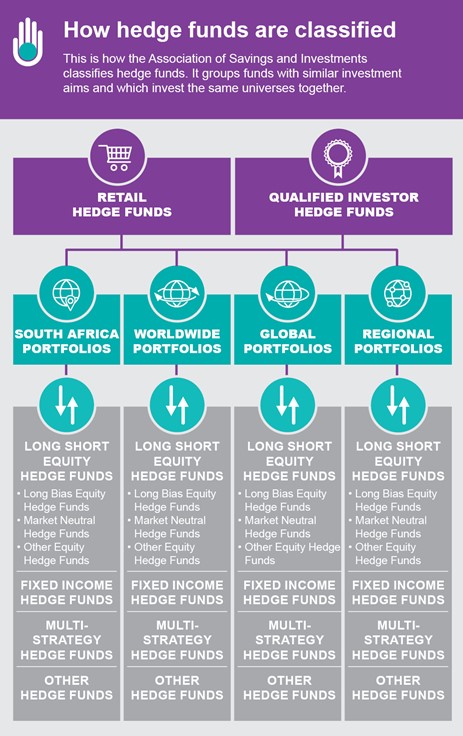 How hedge funds are classified

This is how the Association of Savings and Investments classifies hedge funds. It groups funds with similar investment aims and which invest the same universes together.

RETAIL HEDGE FUNDS

QUALIFIED INVESTOR HEDGE FUNDS

SOUTH AFRICA PORTFOLIOS

LONG SHORT EQUITY HEDGE FUNDS
• Long Bias Equity Hedge Funds
• Market Neutral Hedge Funds
• Other Equity Hedge Funds

FIXED INCOME HEDGE FUNDS

MULTI-STRATEGY HEDGE FUNDS

OTHER HEDGE FUNDS

WORLDWIDE PORTFOLIOS

LONG SHORT EQUITY HEDGE FUNDS
• Long Bias Equity Hedge Funds
• Market Neutral Hedge Funds
• Other Equity Hedge Funds

FIXED INCOME HEDGE FUNDS

MULTI-STRATEGY HEDGE FUNDS

OTHER HEDGE FUNDS

GLOBAL PORTFOLIOS

LONG SHORT EQUITY HEDGE FUNDS
• Long Bias Equity Hedge Funds
• Market Neutral Hedge Funds
• Other Equity Hedge Funds

FIXED INCOME HEDGE FUNDS

MULTI-STRATEGY HEDGE FUNDS

OTHER HEDGE FUNDS

REGIONAL PORTFOLIOS

LONG SHORT EQUITY HEDGE FUNDS
• Long Bias Equity Hedge Funds
• Market Neutral Hedge Funds
• Other Equity Hedge Funds

FIXED INCOME HEDGE FUNDS

MULTI-STRATEGY HEDGE FUNDS

OTHER HEDGE FUNDS