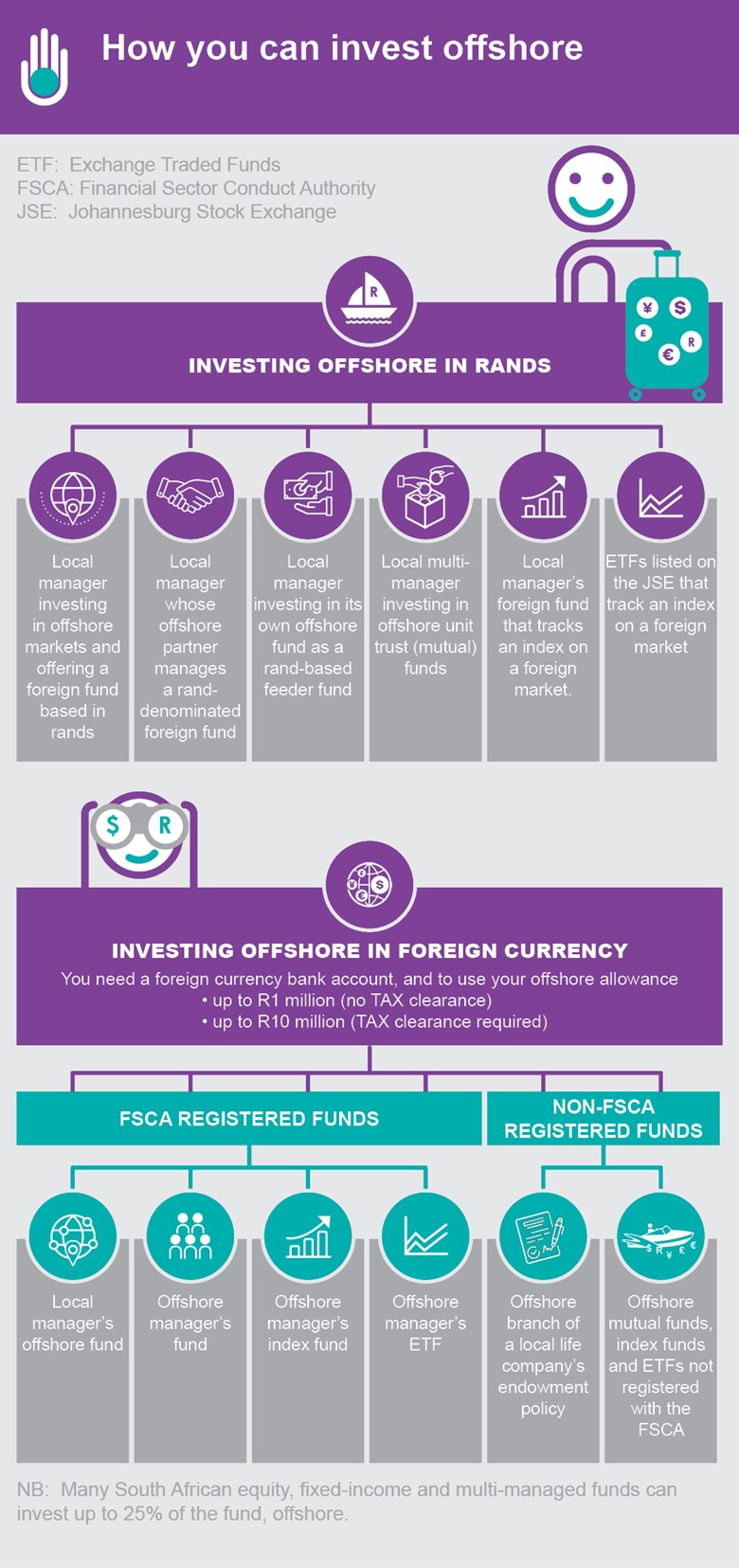 How you can invest offshore

ETF: Exchange Traded Funds
FSCA: Financial Sector Conduct Authority
JSE: Johannesburg Stock Exchange

R

¥ $ £ R €

INVESTING OFFSHORE IN RANDS

Local manager investing in offshore markets and offering a foreign fund based in rands

Local manager whose offshore partner manages a rand-denominated foreign fund

Local manager investing in its own offshore fund as a rand-based feeder fund

Local multi-manager investing in offshore unit trust (mutual) funds

Local manager's foreign fund that tracks an index on a foreign market.

ETFs listed on the JSE that track an index on a foreign market

$ R

INVESTING OFFSHORE IN FOREIGN CURRENCY
You need a foreign currency bank account, and to use your offshore allowance
• up to R1 million (no TAX clearance)
• up to R10 million (TAX clearance required)

FSCA REGISTERED FUNDS

NON-FSCA REGISTERED FUNDS

Local manager's offshore fund

Offshore manager's fund

Offshore manager's index fund

Offshore manager's ETF

Offshore branch of a local life company's endowment policy

$ R ¥ £ €

Offshore mutual funds, index funds and ETFs not registered with the FSCA

NB: Many South African equity, fixed-income and multi-managed funds can invest up to 25% of the fund, offshore.